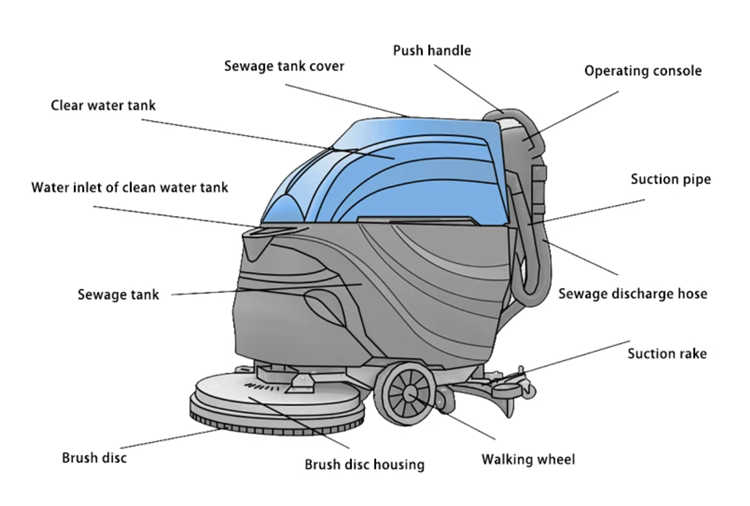 Push handle
Sewage tank cover
Operating console
Clear water tank
Water inlet of clean water tank
Suction pipe
Sewage tank
Sewage discharge hose
Suction rake
Brush disc
Brush disc housing
Walking wheel